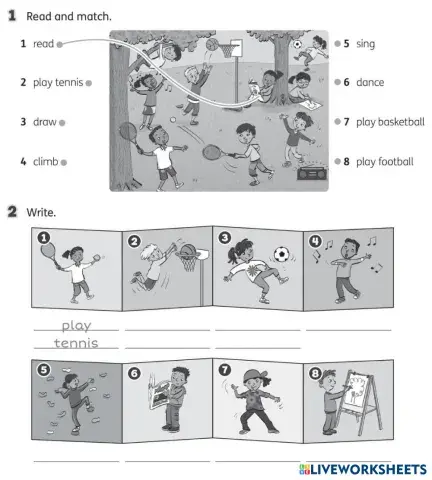 1 Read and match.

1 read

2 play tennis

3 draw

4 climb

5 sing

6 dance

7 play basketball

8 play football

2 Write.

1

2

3

4

play tennis

5

6

7

8

LIVEWORKSHEETS