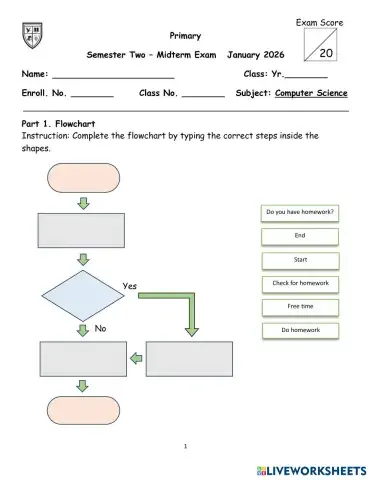 Exam Score

20

Primary

Semester Two – Midterm Exam January 2026

Name: ______________________ Class: Yr.________

Enroll. No. ________ Class No. ________ Subject: Computer Science

Part 1. Flowchart
Instruction: Complete the flowchart by typing the correct steps inside the shapes.

Yes

No

Do you have homework?

End

Start

Check for homework

Free time

Do homework

1

LIVEWORKSHEETS