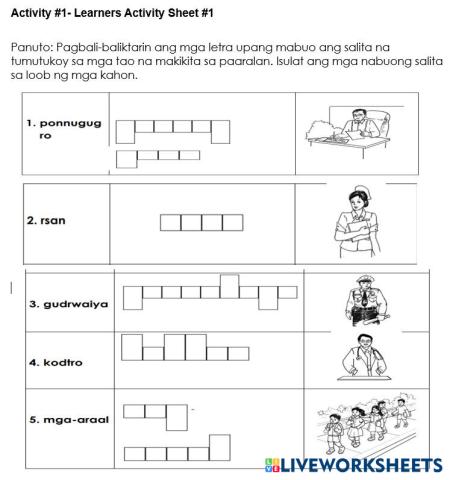 Activity #1- Learners Activity Sheet #1

Panuto: Pagbali-baliktarin ang mga letra upang mabuo ang salita na tumutukoy sa mga tao na makikita sa paaralan. Isulat ang mga nabuong salita sa loob ng mga kahon.

1. ponnugug ro

2. rsan

3. gudrwaiya

4. kodtro

5. mga-araal

LIVEWORKSHEETS