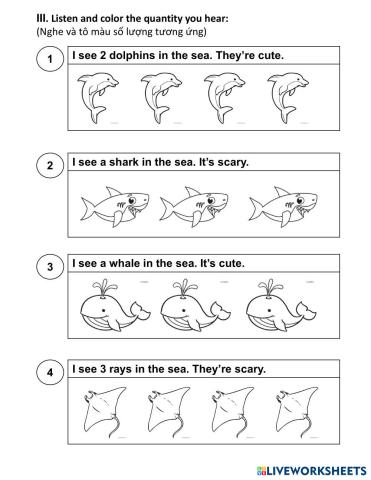 III. Listen and color the quantity you hear:
(Nghe và tô màu số lượng tương ứng)

1 I see 2 dolphins in the sea. They're cute.

2 I see a shark in the sea. It's scary.

3 I see a whale in the sea. It's cute.

4 I see 3 rays in the sea. They're scary.

LIVEWORKSHEETS