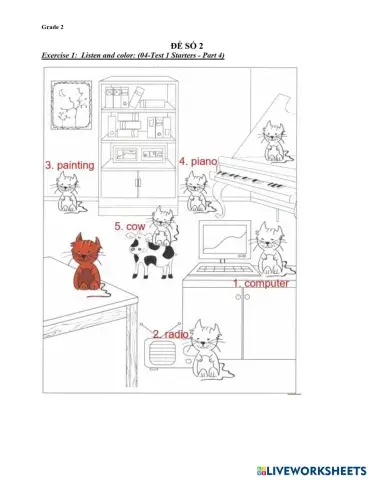 Grade 2

ĐỀ SỐ 2

Exercise 1: Listen and color: (04-Test 1 Starters - Part 4)

3. painting

4. piano

5. cow

1. computer

2. radio

LIVEWORKSHEETS