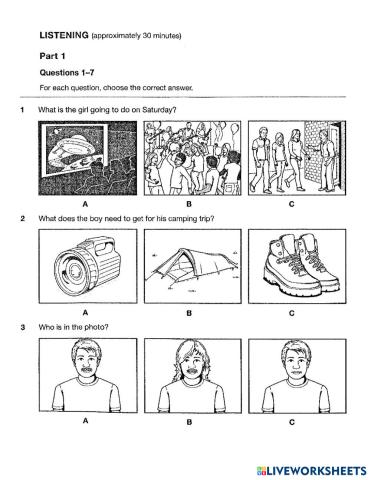 LISTENING (approximately 30 minutes)

Part 1

Questions 1–7

For each question, choose the correct answer.

1 What is the girl going to do on Saturday?

A B C

2 What does the boy need to get for his camping trip?

A B C

3 Who is in the photo?

A B C

LIVEWORKSHEETS