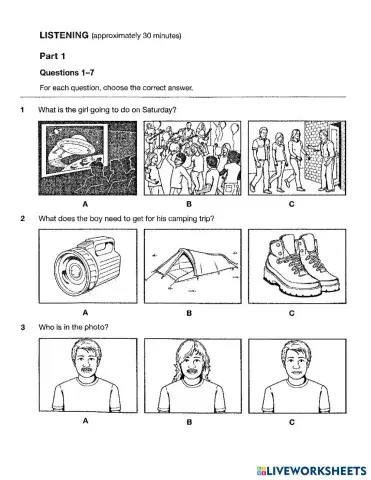 LISTENING (approximately 30 minutes)

Part 1

Questions 1–7

For each question, choose the correct answer.

1 What is the girl going to do on Saturday?

A B C

2 What does the boy need to get for his camping trip?

A B C

3 Who is in the photo?

A B C

LIVEWORKSHEETS