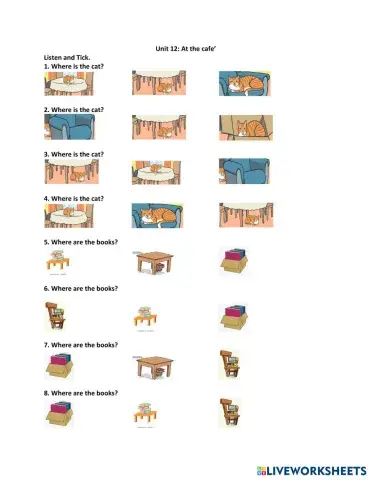 Unit 12: At the cafe'

Listen and Tick.

1. Where is the cat?

2. Where is the cat?

3. Where is the cat?

4. Where is the cat?

5. Where are the books?

6. Where are the books?

7. Where are the books?

8. Where are the books?

LIVEWORKSHEETS