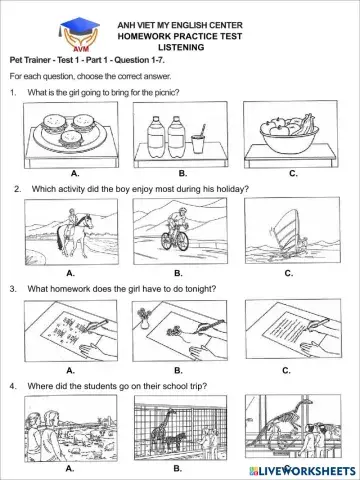 AVM

ANH VIET MY ENGLISH CENTER
HOMEWORK PRACTICE TEST
LISTENING

Pet Trainer - Test 1 - Part 1 - Question 1-7.

For each question, choose the correct answer.

1. What is the girl going to bring for the picnic?

A. B. C.

2. Which activity did the boy enjoy most during his holiday?

A. B. C.

3. What homework does the girl have to do tonight?

A. B. C.

4. Where did the students go on their school trip?

A. B. C.

LIVEWORKSHEETS