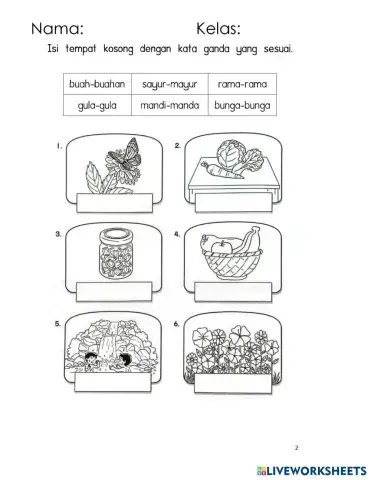 Nama: Kelas:

Isi tempat kosong dengan kata ganda yang sesuai.

| buah-buahan | sayur-mayur | rama-rama |
|---|---|---|
| gula-gula | mandi-manda | bunga-bunga |

1.

2.

3.

4.

5.

6.

2

LIVEWORKSHEETS