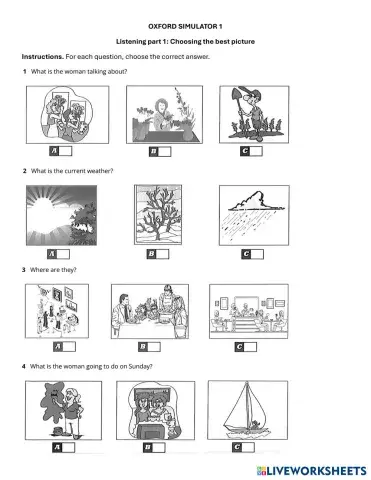 OXFORD SIMULATOR 1

Listening part 1: Choosing the best picture

Instructions. For each question, choose the correct answer.

1 What is the woman talking about?

A

B

C

2 What is the current weather?

A

B

C

3 Where are they?

A

B

C

4 What is the woman going to do on Sunday?

A

B

C

LIVEWORKSHEETS