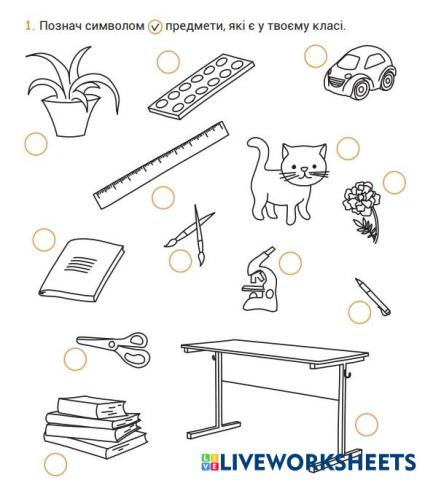 1. Познач символом ✓ предмети, які є у твоєму класі.

LIVEWORKSHEETS