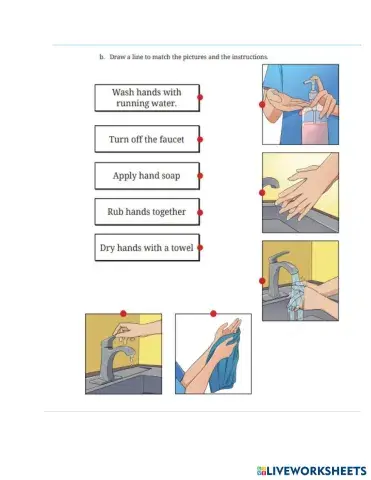 b. Draw a line to match the pictures and the instructions.

Wash hands with running water.

Turn off the faucet

Apply hand soap

Rub hands together

Dry hands with a towel

LIVEWORKSHEETS