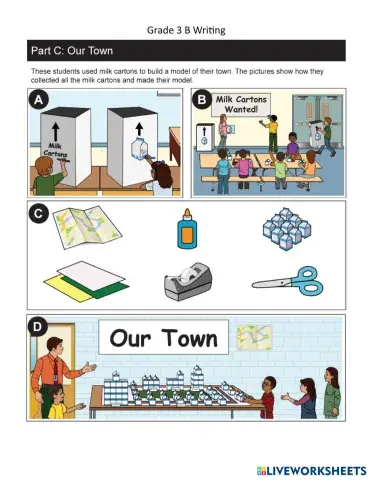 Grade 3 B Writing

Part C: Our Town

These students used milk cartons to build a model of their town. The pictures show how they collected all the milk cartons and made their model.

A

Milk Cartons

B

Milk Cartons Wanted!

C

D

Our Town

LIVEWORKSHEETS