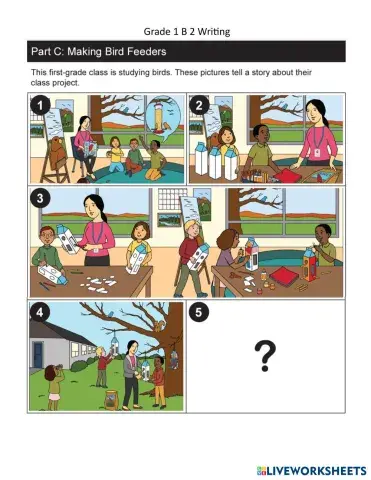 Grade 1 B 2 Writing

Part C: Making Bird Feeders

This first-grade class is studying birds. These pictures tell a story about their class project.

1

2

3

4

5

?

LIVEWORKSHEETS