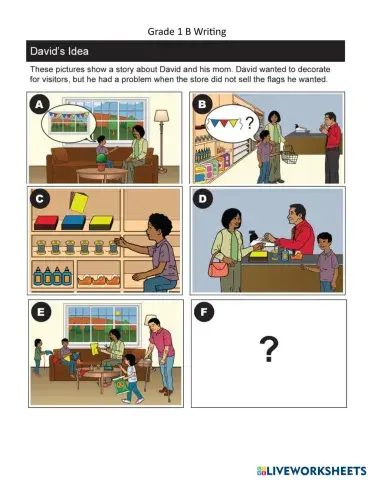 Grade 1 B Writing

David's Idea

These pictures show a story about David and his mom. David wanted to decorate for visitors, but he had a problem when the store did not sell the flags he wanted.

A

B

?

C

D

E

F

?

LIVEWORKSHEETS