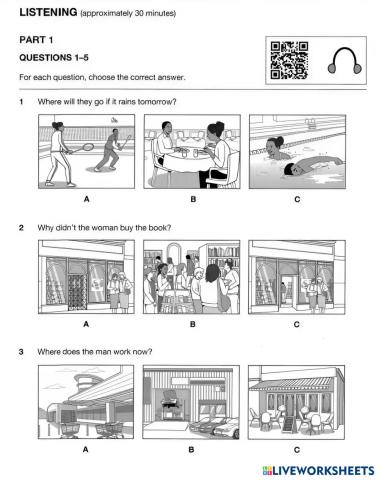 LISTENING (approximately 30 minutes)

PART 1

QUESTIONS 1–5

For each question, choose the correct answer.

1 Where will they go if it rains tomorrow?

A

B

C

2 Why didn't the woman buy the book?

A

B

C

3 Where does the man work now?

A

B

C

LIVEWORKSHEETS