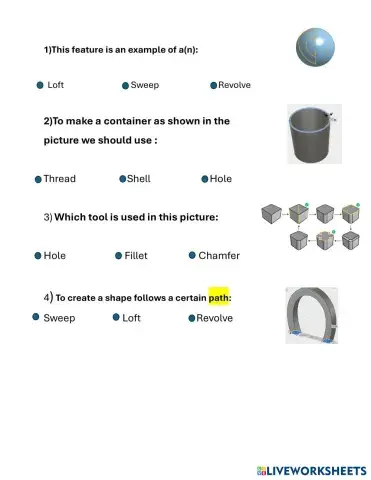 1)This feature is an example of a(n):

Loft Sweep Revolve

2)To make a container as shown in the picture we should use :

Thread Shell Hole

3) Which tool is used in this picture:

Hole Fillet Chamfer

4) To create a shape follows a certain path:

Sweep Loft Revolve

LIVEWORKSHEETS