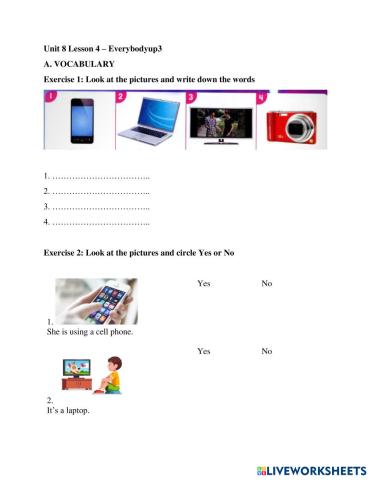 Unit 8 Lesson 4 – Everybodyup3

A. VOCABULARY

Exercise 1: Look at the pictures and write down the words

1 2 3 4

1. ……………………………..

2. ……………………………..

3. ……………………………..

4. ……………………………..

Exercise 2: Look at the pictures and circle Yes or No

1.
She is using a cell phone.

Yes No

2.
It's a laptop.

Yes No

LIVEWORKSHEETS