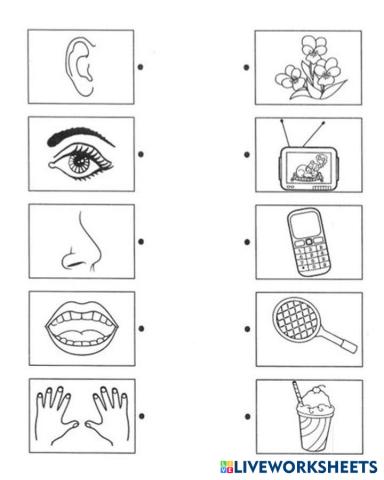 LIVEWORKSHEETS