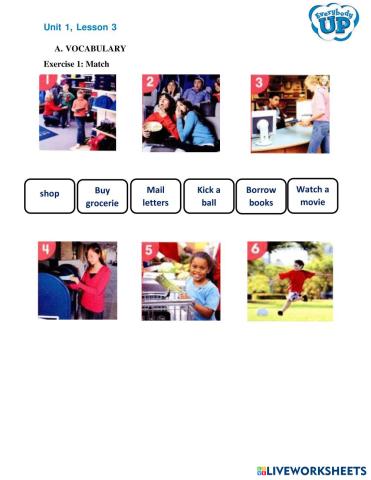 Unit 1, Lesson 3

Everybody UP

A. VOCABULARY

Exercise 1: Match

1

2

3

shop

Buy grocerie

Mail letters

Kick a ball

Borrow books

Watch a movie

4

5

6

LIVEWORKSHEETS