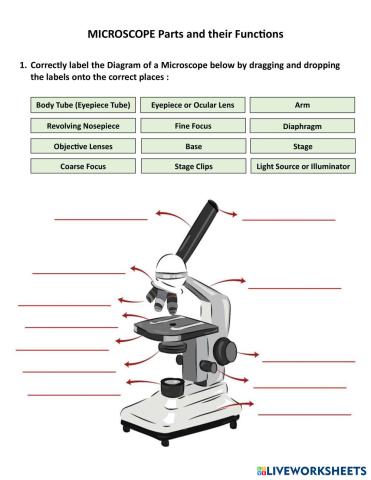 MICROSCOPE Parts and their Functions

1. Correctly label the Diagram of a Microscope below by dragging and dropping the labels onto the correct places :

| Body Tube (Eyepiece Tube) | Eyepiece or Ocular Lens | Arm |
|---|---|---|
| Revolving Nosepiece | Fine Focus | Diaphragm |
| Objective Lenses | Base | Stage |
| Coarse Focus | Stage Clips | Light Source or Illuminator |

LIVEWORKSHEETS