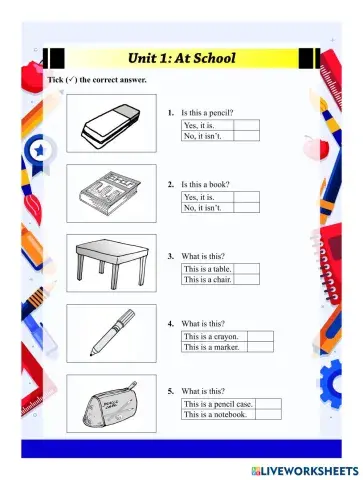 Unit 1: At School

Tick (✓) the correct answer.

1. Is this a pencil?

| Yes, it is. | |
|---|---|
| No, it isn't. | |

2. Is this a book?

| Yes, it is. | |
|---|---|
| No, it isn't. | |

3. What is this?

| This is a table. | |
|---|---|
| This is a chair. | |

4. What is this?

| This is a crayon. | |
|---|---|
| This is a marker. | |

5. What is this?

| This is a pencil case. | |
|---|---|
| This is a notebook. | |

LIVEWORKSHEETS