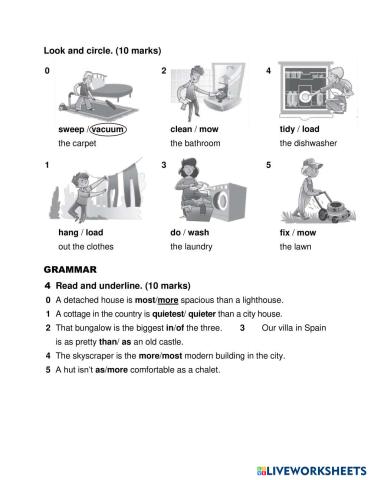 Look and circle. (10 marks)

0

sweep / vacuum
the carpet

2

clean / mow
the bathroom

4

tidy / load
the dishwasher

1

hang / load
out the clothes

3

do / wash
the laundry

5

fix / mow
the lawn

GRAMMAR

4 Read and underline. (10 marks)

0 A detached house is most/more spacious than a lighthouse.

1 A cottage in the country is quietest/ quieter than a city house.

2 That bungalow is the biggest in/of the three. 3 Our villa in Spain is as pretty than/ as an old castle.

4 The skyscraper is the more/most modern building in the city.

5 A hut isn't as/more comfortable as a chalet.

LIVEWORKSHEETS