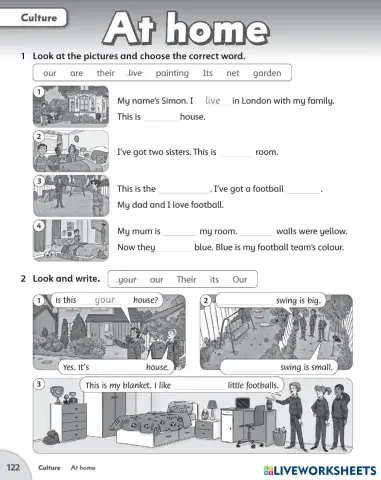 Culture

At home

1 Look at the pictures and choose the correct word.

our are their live painting Its net garden

1 My name's Simon. I live in London with my family. This is ______ house.

2 I've got two sisters. This is ______ room.

3 This is the ______. I've got a football ______. My dad and I love football.

4 My mum is ______ my room. ______ walls were yellow. Now they ______ blue. Blue is my football team's colour.

2 Look and write.

your our Their its Our

1 Is this your house?
Yes. It's ______ house.

2 ______ swing is big.
______ swing is small.

3 This is my blanket. I like ______ little footballs.

122 Culture At home

LIVEWORKSHEETS