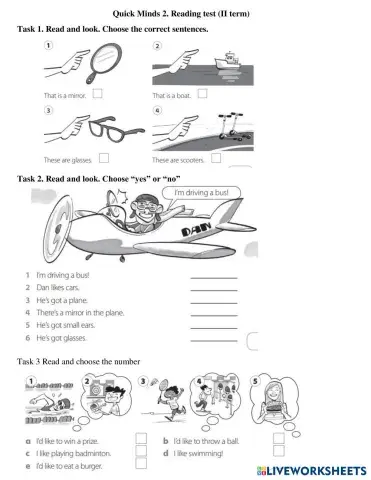 Quick Minds 2. Reading test (II term)

Task 1. Read and look. Choose the correct sentences.

1
That is a mirror.

2
That is a boat.

3
These are glasses.

4
These are scooters.

Task 2. Read and look. Choose "yes" or "no"

I'm driving a bus!

DAN

1 I'm driving a bus!
2 Dan likes cars.
3 He's got a plane.
4 There's a mirror in the plane.
5 He's got small ears.
6 He's got glasses.

Task 3 Read and choose the number

1 2 3 4 5

a I'd like to win a prize.
b I'd like to throw a ball.
c I like playing badminton.
d I like swimming!
e I'd like to eat a burger.

LIVEWORKSHEETS