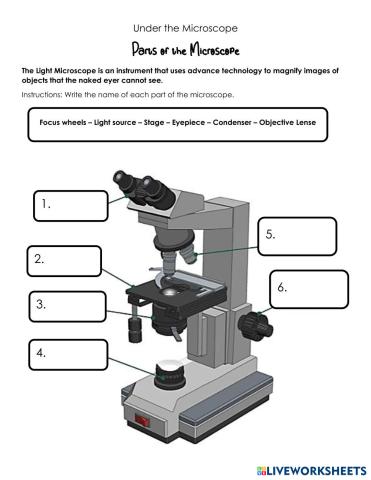 Under the Microscope

Parts of the Microscope

The Light Microscope is an instrument that uses advance technology to magnify images of objects that the naked eyer cannot see.

Instructions: Write the name of each part of the microscope.

Focus wheels – Light source – Stage – Eyepiece – Condenser – Objective Lense

1.

2.

3.

4.

5.

6.

LIVEWORKSHEETS