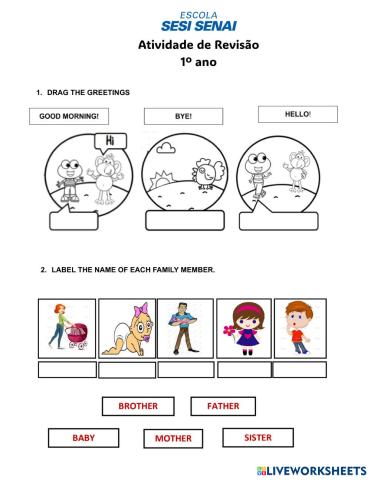 ESCOLA
SESI SENAI

Atividade de Revisão
1º ano

1. DRAG THE GREETINGS

GOOD MORNING!

BYE!

HELLO!

Hi

2. LABEL THE NAME OF EACH FAMILY MEMBER.

BROTHER

FATHER

BABY

MOTHER

SISTER

LIVEWORKSHEETS