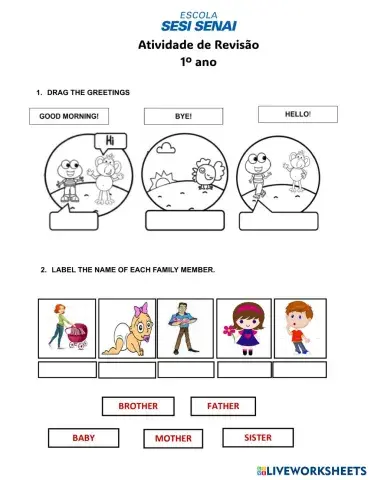 ESCOLA
SESI SENAI

Atividade de Revisão
1º ano

1. DRAG THE GREETINGS

GOOD MORNING!

BYE!

HELLO!

Hi

2. LABEL THE NAME OF EACH FAMILY MEMBER.

BROTHER

FATHER

BABY

MOTHER

SISTER

LIVEWORKSHEETS