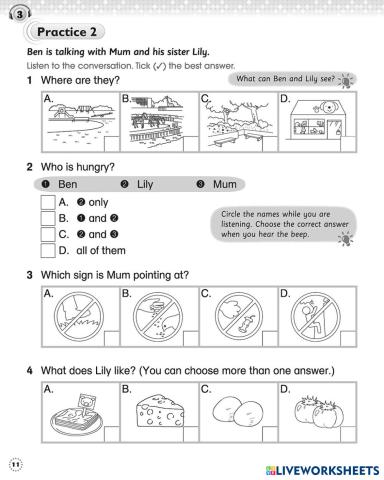 3

Practice 2

Ben is talking with Mum and his sister Lily.

Listen to the conversation. Tick (✓) the best answer.

1 Where are they?

What can Ben and Lily see?

A.
B.
C.
D.

2 Who is hungry?

❶ Ben ❷ Lily ❸ Mum

A. ❷ only
B. ❶ and ❷
C. ❷ and ❸
D. all of them

Circle the names while you are listening. Choose the correct answer when you hear the beep.

3 Which sign is Mum pointing at?

A.
B.
C.
D.

4 What does Lily like? (You can choose more than one answer.)

A.
B.
C.
D.

11

LIVEWORKSHEETS