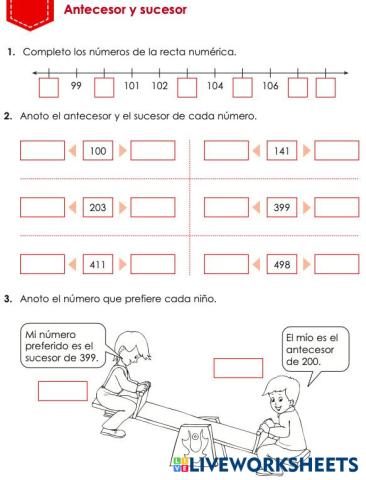 Antecesor y sucesor

1. Completo los números de la recta numérica.

99 101 102 104 106

2. Anoto el antecesor y el sucesor de cada número.

100

141

203

399

411

498

3. Anoto el número que prefiere cada niño.

Mi número preferido es el sucesor de 399.

El mío es el antecesor de 200.

LIVEWORKSHEETS