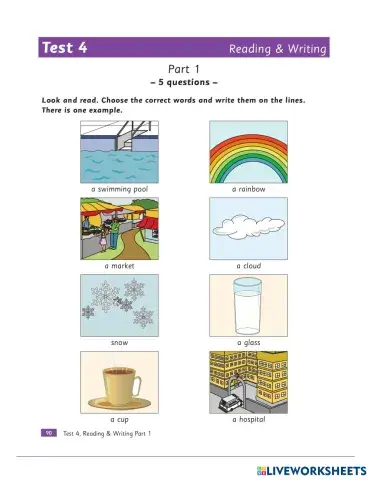 Test 4 Reading & Writing

Part 1
– 5 questions –

Look and read. Choose the correct words and write them on the lines. There is one example.

a swimming pool

a rainbow

a market

a cloud

snow

a glass

a cup

a hospital

90 Test 4, Reading & Writing Part 1

LIVEWORKSHEETS