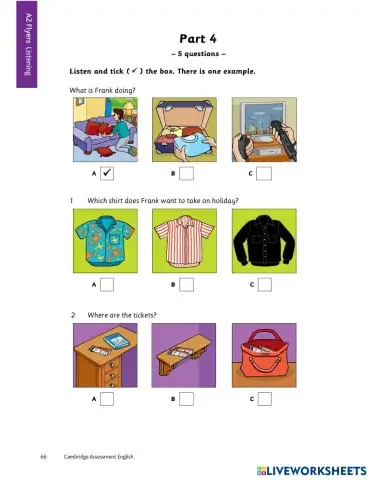 A2 Flyers Listening

Part 4

– 5 questions –

Listen and tick ( ✓ ) the box. There is one example.

What is Frank doing?

A ✓  B  C

1 Which shirt does Frank want to take on holiday?

A  B  C

2 Where are the tickets?

A  B  C

66 Cambridge Assessment English

LIVEWORKSHEETS