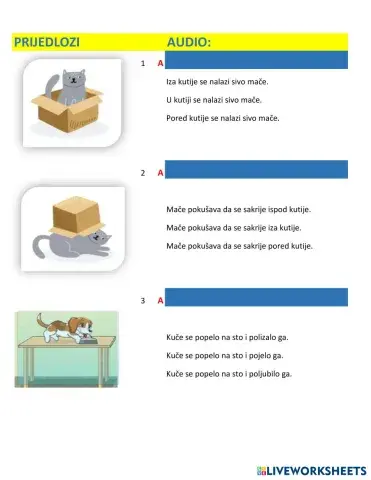 PRIJEDLOZI AUDIO:

1 A

Iza kutije se nalazi sivo mače.

U kutiji se nalazi sivo mače.

Pored kutije se nalazi sivo mače.

2 A

Mače pokušava da se sakrije ispod kutije.

Mače pokušava da se sakrije iza kutije.

Mače pokušava da se sakrije pored kutije.

3 A

Kuče se popelo na sto i polizalo ga.

Kuče se popelo na sto i pojelo ga.

Kuče se popelo na sto i poljubilo ga.

LIVEWORKSHEETS