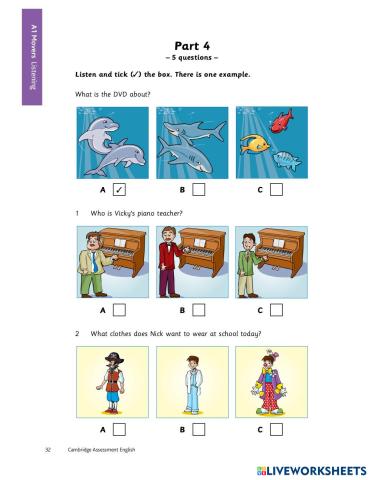 A1 Movers Listening

Part 4
– 5 questions –

Listen and tick (✓) the box. There is one example.

What is the DVD about?

A ✓ B C

1 Who is Vicky's piano teacher?

A B C

2 What clothes does Nick want to wear at school today?

A B C

32 Cambridge Assessment English

LIVEWORKSHEETS