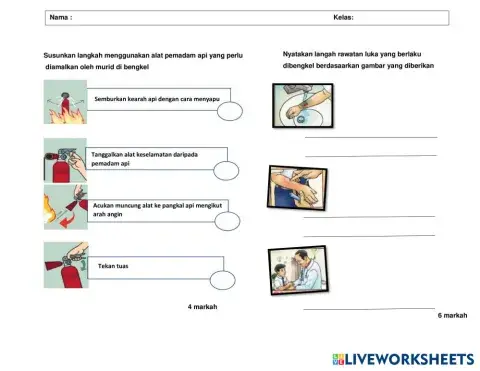 Nama : Kelas:

Susunkan langkah menggunakan alat pemadam api yang perlu diamalkan oleh murid di bengkel

Semburkan kearah api dengan cara menyapu

Tanggalkan alat keselamatan daripada pemadam api

Acukan muncung alat ke pangkal api mengikut arah angin

Tekan tuas

4 markah

Nyatakan langah rawatan luka yang berlaku dibengkel berdasaarkan gambar yang diberikan

6 markah

LIVEWORKSHEETS