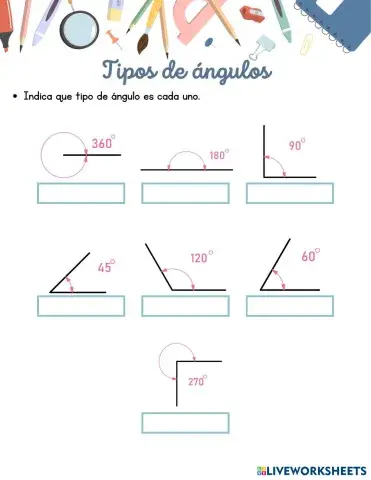 Tipos de ángulos

• Indica que tipo de ángulo es cada uno.

$360^\circ$

$180^\circ$

$90^\circ$

$45^\circ$

$120^\circ$

$60^\circ$

$270^\circ$

LIVEWORKSHEETS