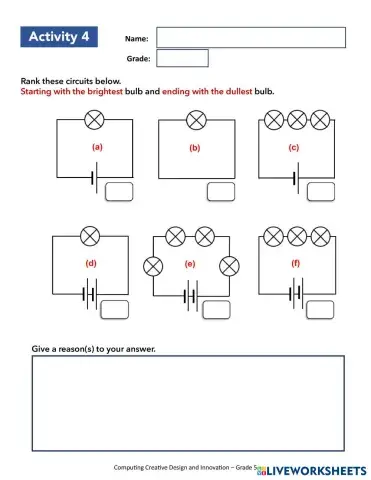 Activity 4

Name:

Grade:

Rank these circuits below.
Starting with the brightest bulb and ending with the dullest bulb.

(a)

(b)

(c)

(d)

(e)

(f)

Give a reason(s) to your answer.

Computing Creative Design and Innovation – Grade 5

LIVEWORKSHEETS