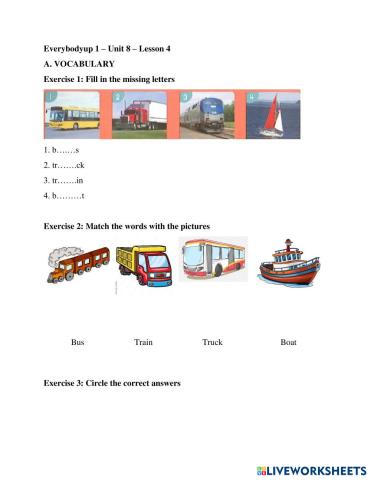 Everybodyup 1 – Unit 8 – Lesson 4

A. VOCABULARY

Exercise 1: Fill in the missing letters

1 2 3 4

1. b…….s

2. tr…….ck

3. tr…….in

4. b………t

Exercise 2: Match the words with the pictures

Bus Train Truck Boat

Exercise 3: Circle the correct answers

LIVEWORKSHEETS