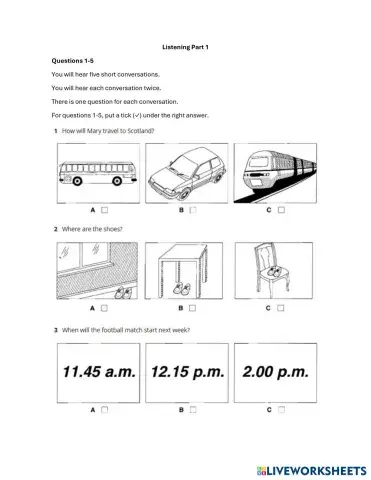 Listening Part 1

Questions 1-5

You will hear five short conversations.

You will hear each conversation twice.

There is one question for each conversation.

For questions 1-5, put a tick (✓) under the right answer.

1 How will Mary travel to Scotland?

A ☐ B ☐ C ☐

2 Where are the shoes?

A ☐ B ☐ C ☐

3 When will the football match start next week?

11.45 a.m. 12.15 p.m. 2.00 p.m.

A ☐ B ☐ C ☐

LIVEWORKSHEETS