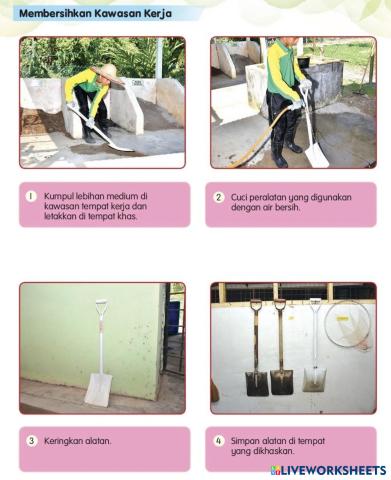 Membersihkan Kawasan Kerja

1 Kumpul lebihan medium di kawasan tempat kerja dan letakkan di tempat khas.

2 Cuci peralatan yang digunakan dengan air bersih.

3 Keringkan alatan.

4 Simpan alatan di tempat yang dikhaskan.

LIVEWORKSHEETS