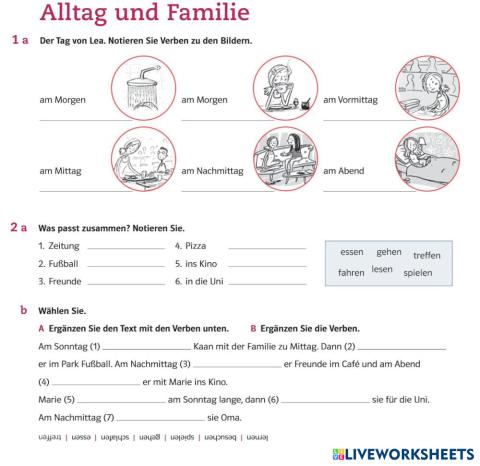 Alltag und Familie

1 a Der Tag von Lea. Notieren Sie Verben zu den Bildern.

am Morgen ____________
am Morgen ____________
am Vormittag ____________
am Mittag ____________
am Nachmittag ____________
am Abend ____________

2 a Was passt zusammen? Notieren Sie.

1. Zeitung ____________
2. Fußball ____________
3. Freunde ____________
4. Pizza ____________
5. ins Kino ____________
6. in die Uni ____________

essen gehen treffen fahren lesen spielen

b Wählen Sie.

A Ergänzen Sie den Text mit den Verben unten. B Ergänzen Sie die Verben.

Am Sonntag (1) ____________ Kaan mit der Familie zu Mittag. Dann (2) ____________ er im Park Fußball. Am Nachmittag (3) ____________ er Freunde im Café und am Abend (4) ____________ er mit Marie ins Kino.

Marie (5) ____________ am Sonntag lange, dann (6) ____________ sie für die Uni. Am Nachmittag (7) ____________ sie Oma.

lernen | besuchen | spielen | gehen | schlafen | essen | treffen

LIVEWORKSHEETS