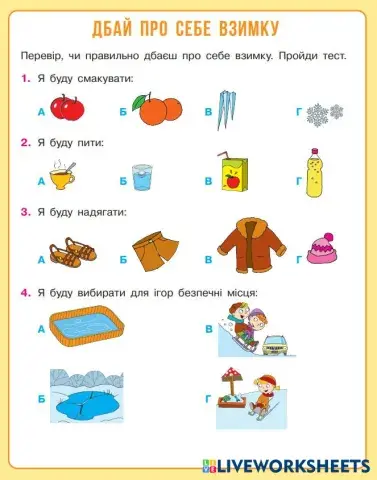 ДБАЙ ПРО СЕБЕ ВЗИМКУ

Перевір, чи правильно дбаєш про себе взимку. Пройди тест.

1. Я буду смакувати:

А Б В Г

2. Я буду пити:

А Б В Г

3. Я буду надягати:

А Б В Г

4. Я буду вибирати для ігор безпечні місця:

А В

Б Г

LIVEWORKSHEETS