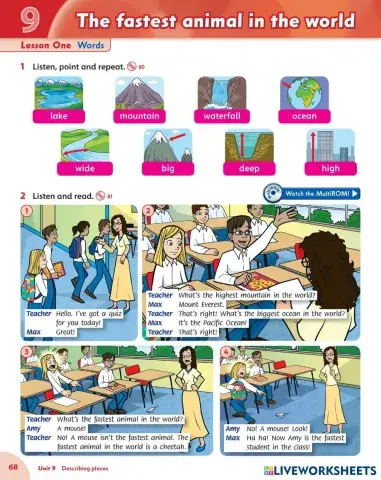 9 The fastest animal in the world

Lesson One Words

1 Listen, point and repeat. 80

lake
mountain
waterfall
ocean
wide
big
deep
high

2 Listen and read. 81

Watch the MultiROM!

1
Teacher Hello. I've got a quiz for you today!
Max Great!

2
Teacher What's the highest mountain in the world?
Max Mount Everest.
Teacher That's right! What's the biggest ocean in the world?
Max It's the Pacific Ocean!
Teacher That's right!

3
Teacher What's the fastest animal in the world?
Amy A mouse!
Teacher No! A mouse isn't the fastest animal. The fastest animal in the world is a cheetah.

4
Amy No! A mouse! Look!
Max Ha ha! Now Amy is the fastest student in the class!

68 Unit 9 Describing places

LIVEWORKSHEETS