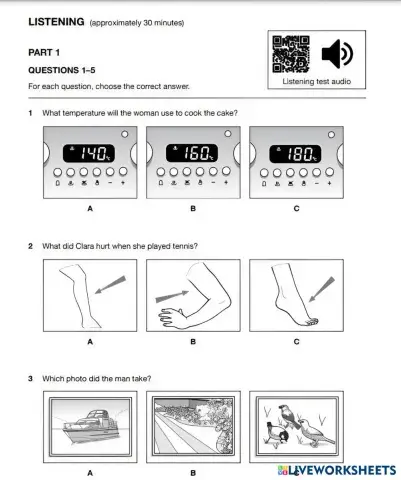 LISTENING (approximately 30 minutes)

PART 1

QUESTIONS 1–5

For each question, choose the correct answer.

Listening test audio

1 What temperature will the woman use to cook the cake?

140°C

160°C

180°C

A

B

C

2 What did Clara hurt when she played tennis?

A

B

C

3 Which photo did the man take?

A

B

C

LIVEWORKSHEETS