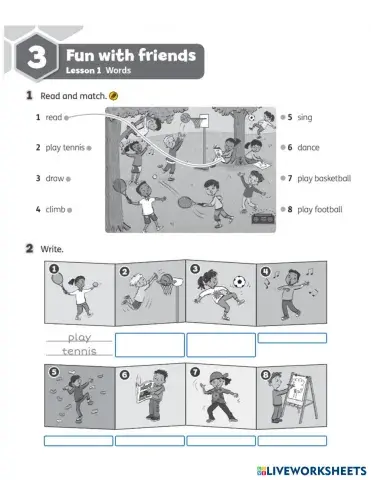 3 Fun with friends
Lesson 1 Words

1 Read and match.

1 read
2 play tennis
3 draw
4 climb

5 sing
6 dance
7 play basketball
8 play football

2 Write.

1 2 3 4

play tennis

5 6 7 8

LIVEWORKSHEETS