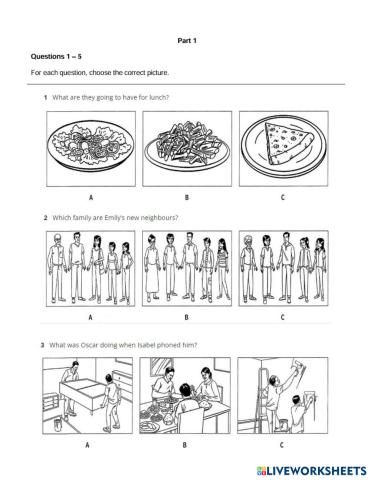 Part 1

Questions 1 – 5

For each question, choose the correct picture.

1 What are they going to have for lunch?

A

B

C

2 Which family are Emily's new neighbours?

A

B

C

3 What was Oscar doing when Isabel phoned him?

A

B

C

LIVEWORKSHEETS