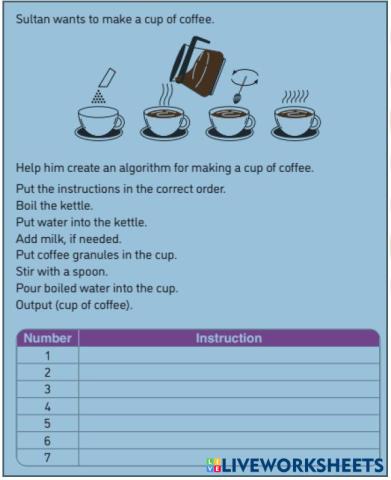 Sultan wants to make a cup of coffee.

Help him create an algorithm for making a cup of coffee.

Put the instructions in the correct order.
Boil the kettle.
Put water into the kettle.
Add milk, if needed.
Put coffee granules in the cup.
Stir with a spoon.
Pour boiled water into the cup.
Output (cup of coffee).

| Number | Instruction |
|---|---|
| 1 | |
| 2 | |
| 3 | |
| 4 | |
| 5 | |
| 6 | |
| 7 | |

LIVEWORKSHEETS