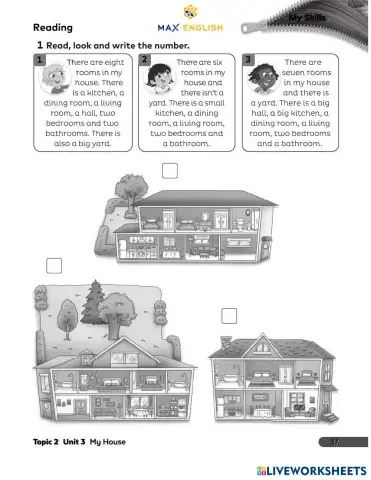 Reading

MAX ENGLISH

My Skills

1 Read, look and write the number.

1 There are eight rooms in my house. There is a kitchen, a dining room, a living room, a hall, two bedrooms and two bathrooms. There is also a big yard.

2 There are six rooms in my house and there isn't a yard. There is a small kitchen, a dining room, a living room, two bedrooms and a bathroom.

3 There are seven rooms in my house and there is a yard. There is a big hall, a big kitchen, a dining room, a living room, two bedrooms and a bathroom.

Topic 2 Unit 3 My House

37

LIVEWORKSHEETS