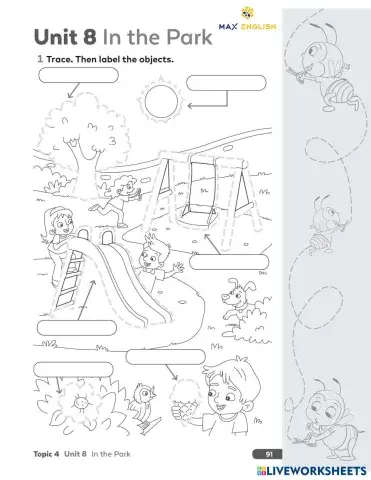 MAX ENGLISH

Unit 8 In the Park

1 Trace. Then label the objects.

Topic 4 Unit 8 In the Park

91

LIVEWORKSHEETS